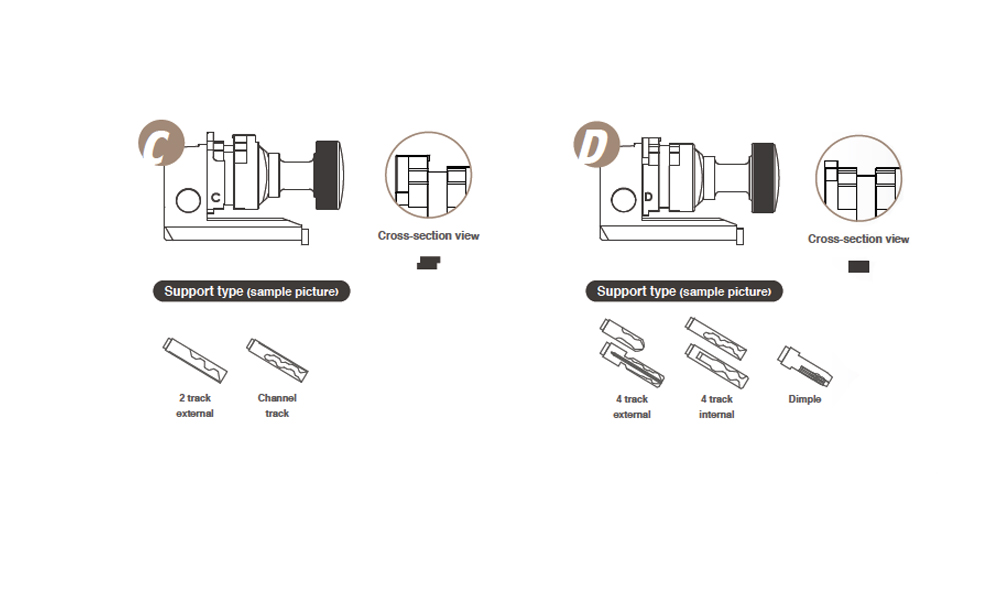 C

C

Cross-section view

Support type (sample picture)

2 track external

Channel track

D

D

Cross-section view

Support type (sample picture)

4 track external

4 track internal

Dimple