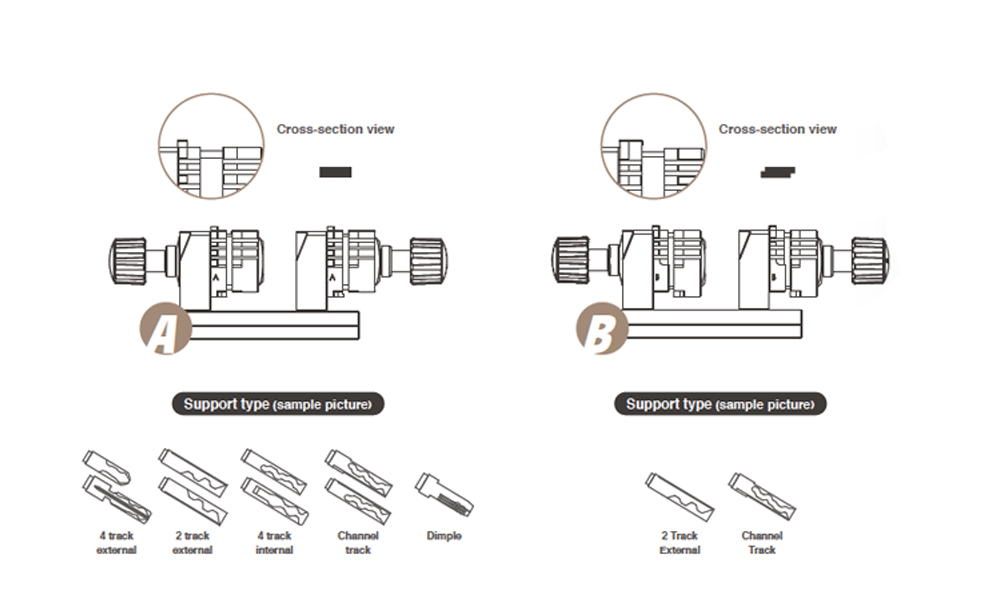 Cross-section view

A A

A

Support type (sample picture)

4 track external

2 track external

4 track internal

Channel track

Dimple

Cross-section view

B B

B

Support type (sample picture)

2 Track External

Channel Track