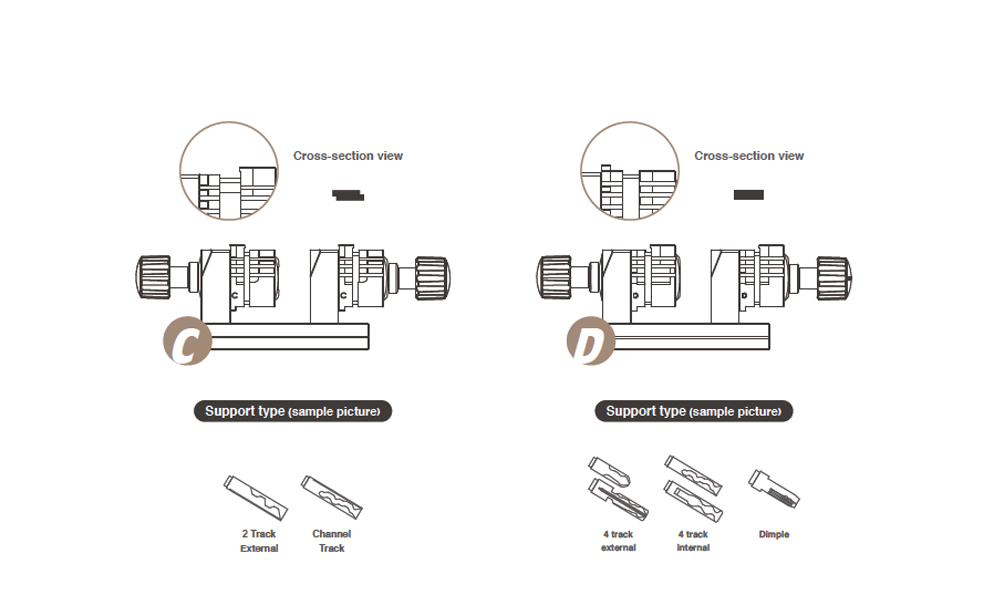 Cross-section view

C

C

C

Support type (sample picture)

2 Track External

Channel Track

Cross-section view

D

D

D

Support type (sample picture)

4 track external

4 track internal

Dimple