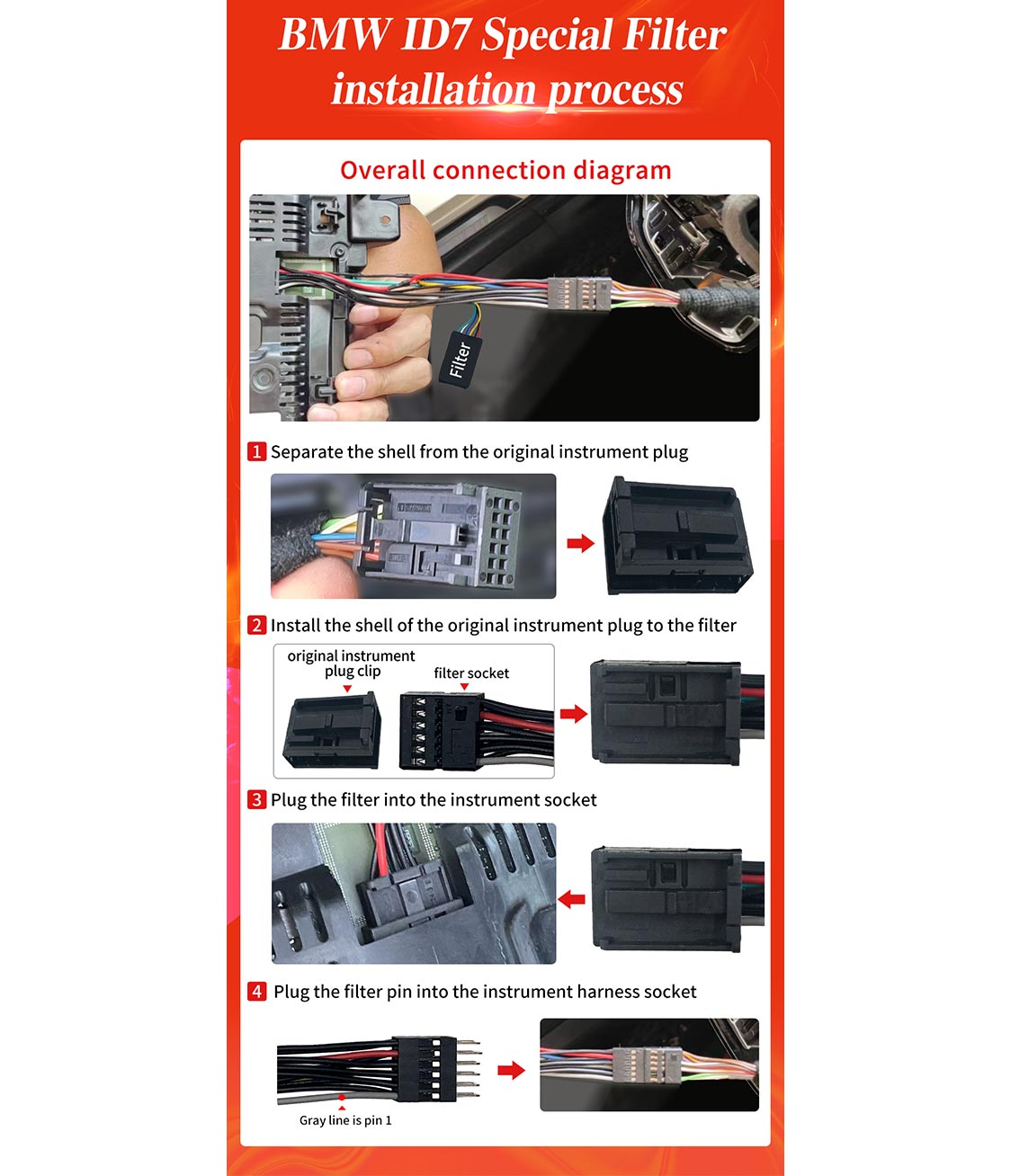 BMW ID7 Special Filter installation process

Overall connection diagram

Filter

1 Separate the shell from the original instrument plug

2 Install the shell of the original instrument plug to the filter

original instrument plug clip

filter socket

3 Plug the filter into the instrument socket

4 Plug the filter pin into the instrument harness socket

Gray line is pin 1