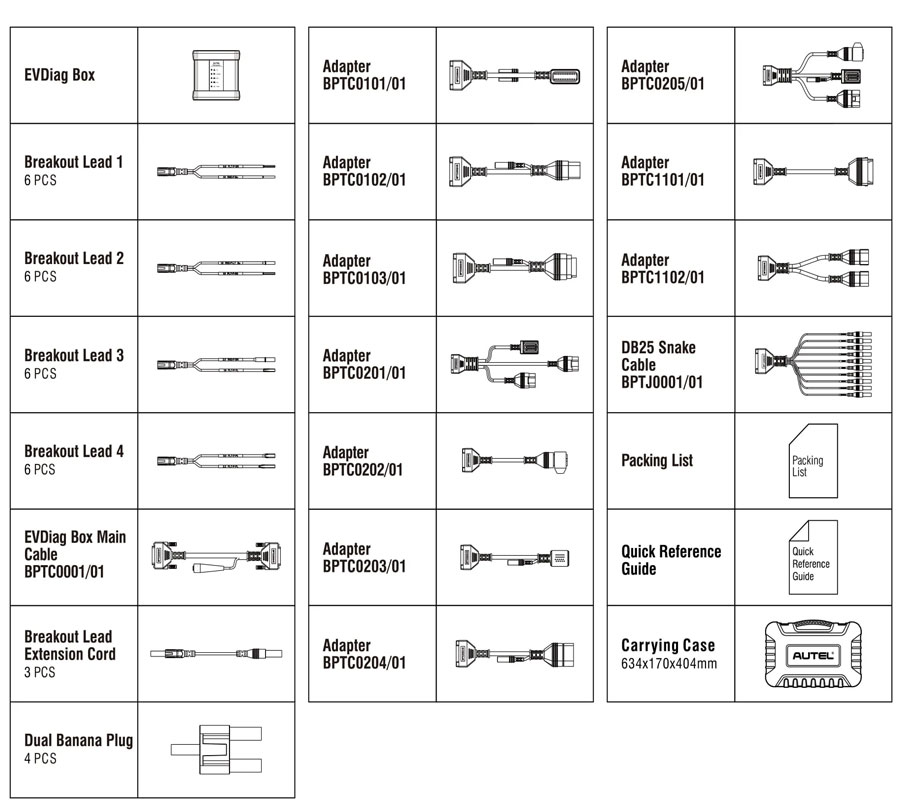 EVDiag Box

Breakout Lead 1
6 PCS

Breakout Lead 2
6 PCS

Breakout Lead 3
6 PCS

Breakout Lead 4
6 PCS

EVDiag Box Main Cable
BPTC0001/01

Breakout Lead Extension Cord
3 PCS

Dual Banana Plug
4 PCS

Adapter
BPTC0101/01

Adapter
BPTC0102/01

Adapter
BPTC0103/01

Adapter
BPTC0201/01

Adapter
BPTC0202/01

Adapter
BPTC0203/01

Adapter
BPTC0204/01

Adapter
BPTC0205/01

Adapter
BPTC1101/01

Adapter
BPTC1102/01

DB25 Snake Cable
BPTJ0001/01

Packing List

Packing List

Quick Reference Guide

Quick Reference Guide

Carrying Case
634x170x404mm

AUTEL