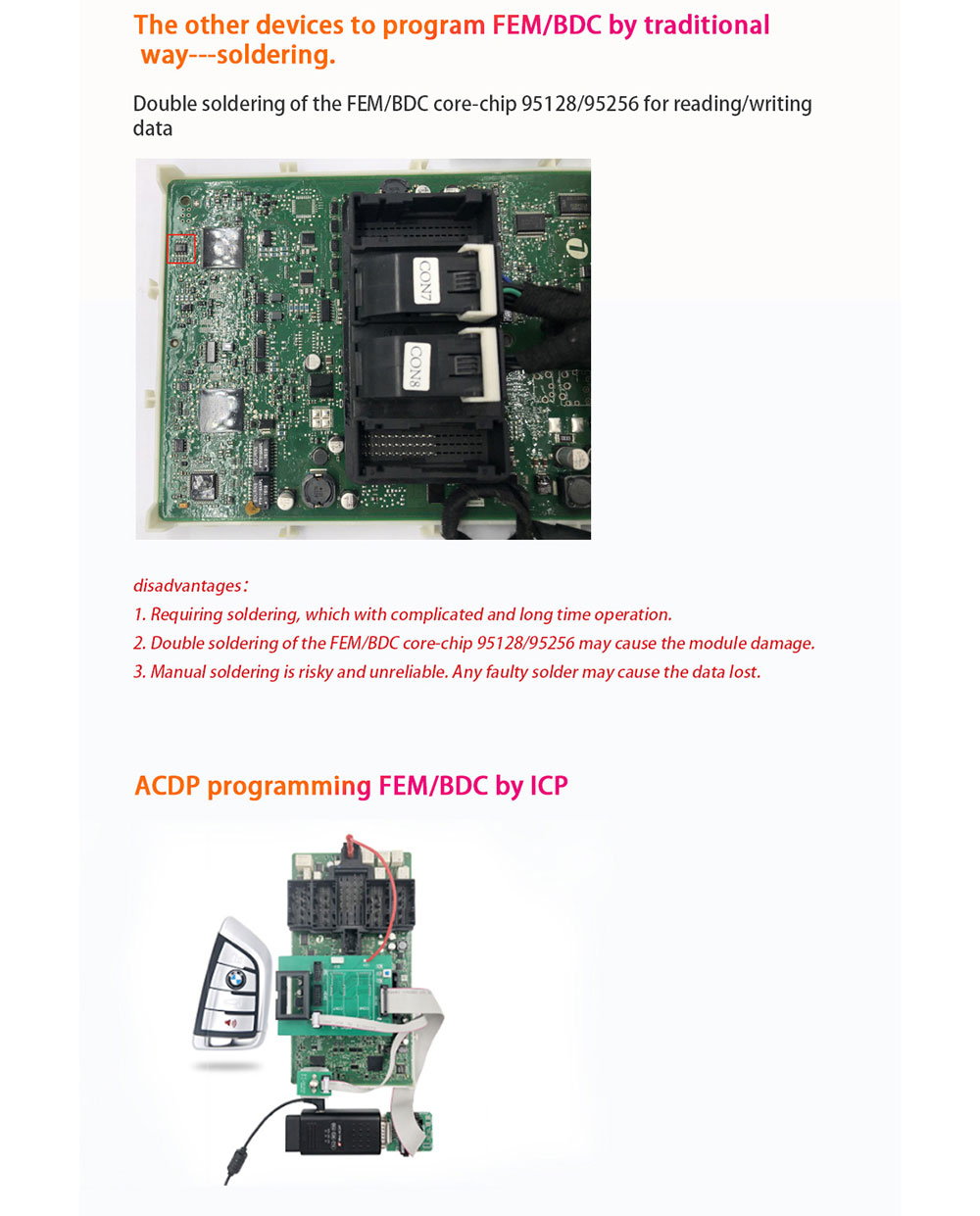 The other devices to program FEM/BDC by traditional way---soldering.

Double soldering of the FEM/BDC core-chip 95128/95256 for reading/writing data

CON7

CON8

disadvantages:
1. Requiring soldering, which with complicated and long time operation.
2. Double soldering of the FEM/BDC core-chip 95128/95256 may cause the module damage.
3. Manual soldering is risky and unreliable. Any faulty solder may cause the data lost.

ACDP programming FEM/BDC by ICP