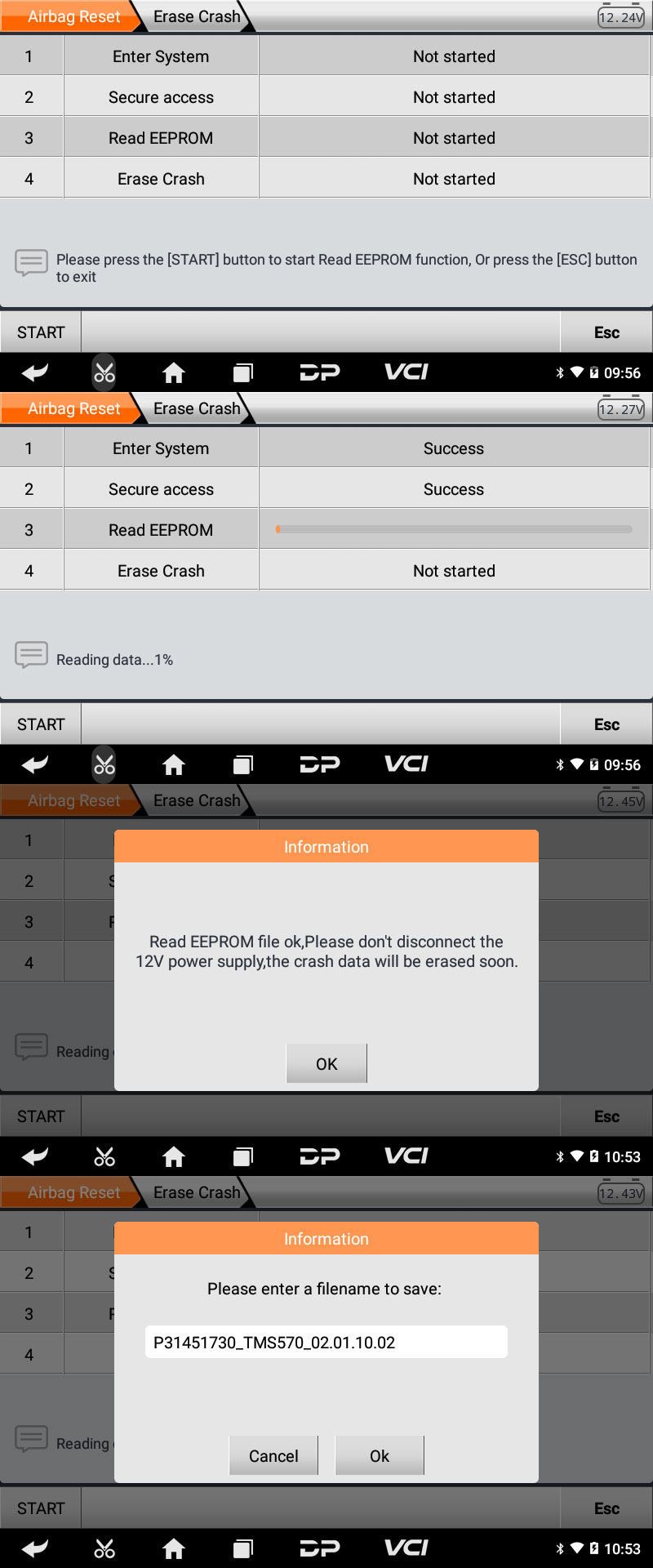 Airbag Reset Erase Crash 12.24V

| 1 | Enter System | Not started |
|---|---|---|
| 2 | Secure access | Not started |
| 3 | Read EEPROM | Not started |
| 4 | Erase Crash | Not started |

Please press the [START] button to start Read EEPROM function, Or press the [ESC] button to exit

START Esc

DP VCI 09:56

Airbag Reset Erase Crash 12.27V

| 1 | Enter System | Success |
|---|---|---|
| 2 | Secure access | Success |
| 3 | Read EEPROM | |
| 4 | Erase Crash | Not started |

Reading data...1%

START Esc

DP VCI 09:56

Airbag Reset Erase Crash 12.45V

1
2 S
3 F
4

Information

Read EEPROM file ok,Please don't disconnect the 12V power supply,the crash data will be erased soon.

OK

Reading

START Esc

DP VCI 10:53

Airbag Reset Erase Crash 12.43V

1
2 S
3 F
4

Information

Please enter a filename to save:

P31451730_TMS570_02.01.10.02

Cancel Ok

Reading

START Esc

DP VCI 10:53